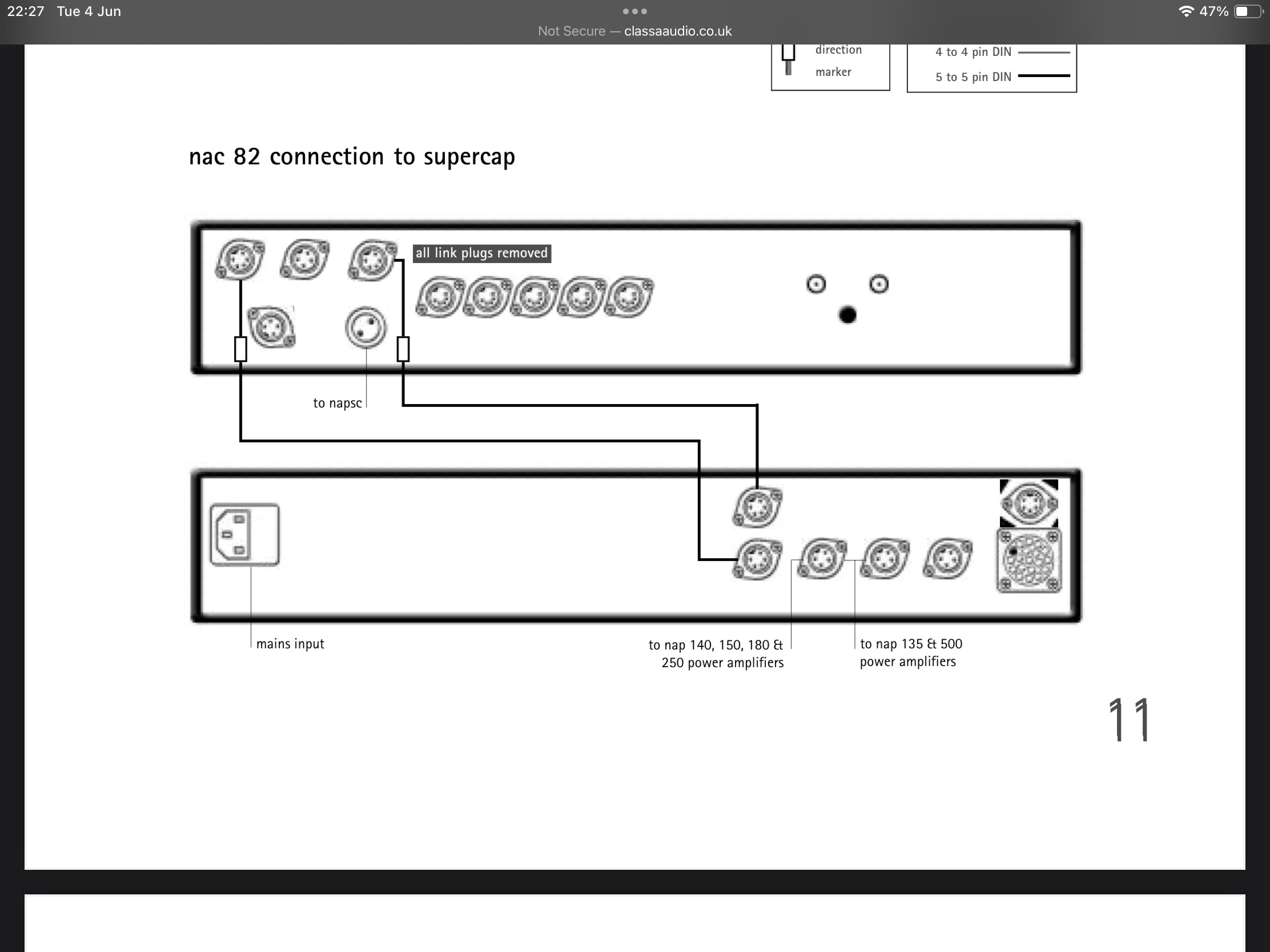 22:27 Tue 4 Jun

47%

Not Secure — classaaudio.co.uk

direction
marker

4 to 4 pin DIN
5 to 5 pin DIN

nac 82 connection to supercap

all link plugs removed

to napsc

mains input

to nap 140, 150, 180 & 250 power amplifiers

to nap 135 & 500 power amplifiers

11