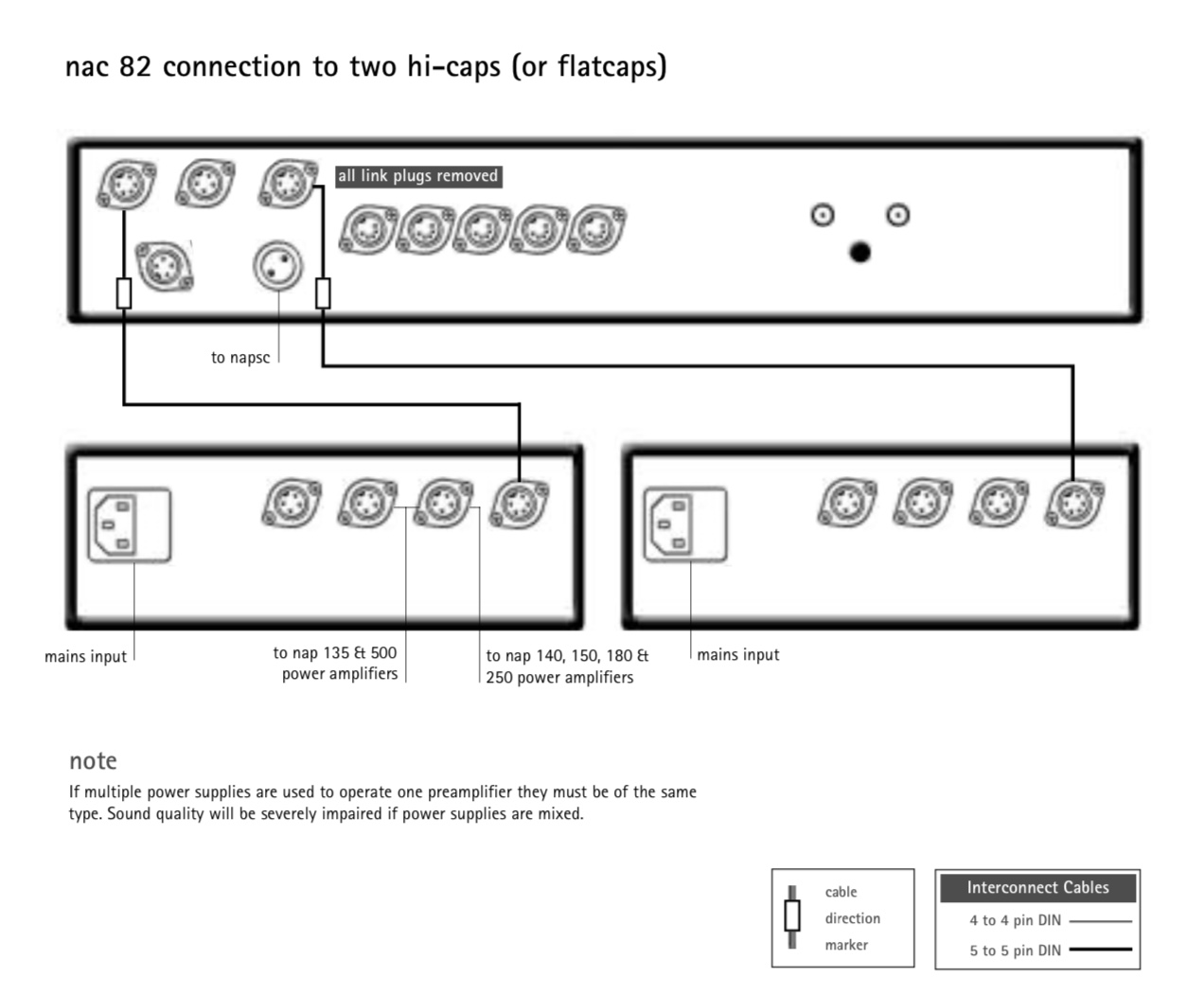 nac 82 connection to two hi-caps (or flatcaps)

all link plugs removed

to napsc

mains input

to nap 135 & 500 power amplifiers

to nap 140, 150, 180 & 250 power amplifiers

mains input

note

If multiple power supplies are used to operate one preamplifier they must be of the same type. Sound quality will be severely impaired if power supplies are mixed.

cable direction marker

Interconnect Cables

4 to 4 pin DIN

5 to 5 pin DIN