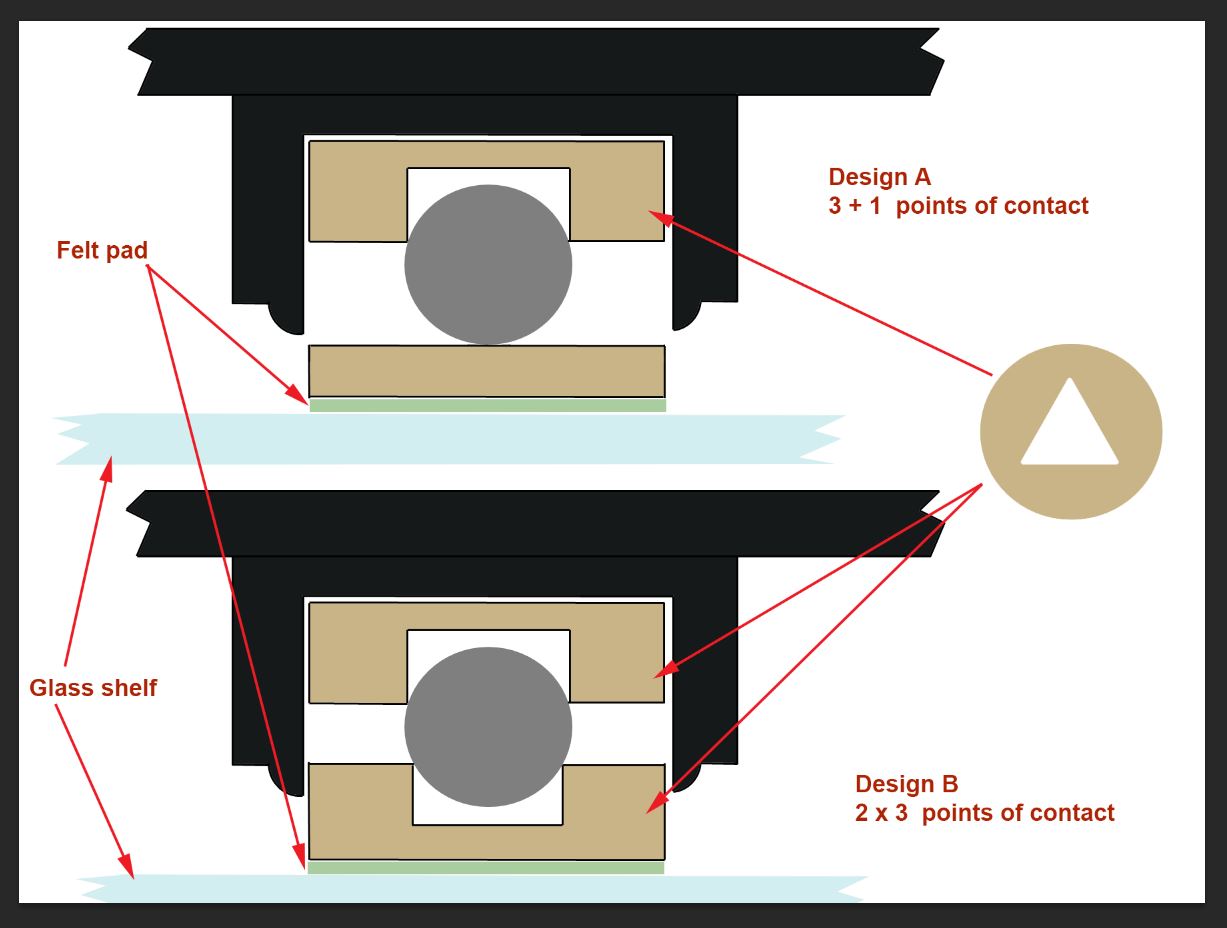 Design A
3 + 1 points of contact

Felt pad

Glass shelf

Design B
2 x 3 points of contact