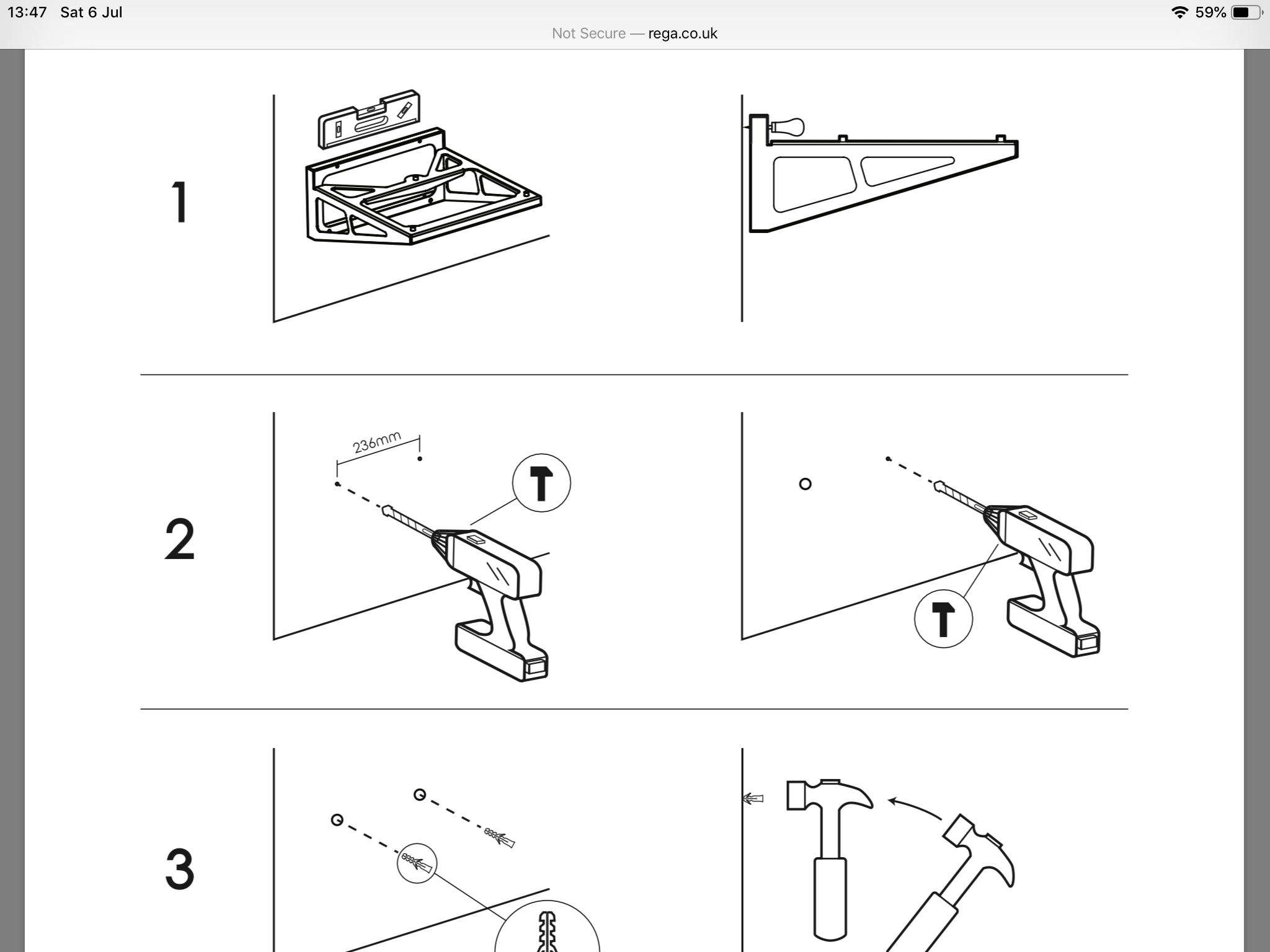 13:47 Sat 6 Jul
59%
Not Secure — rega.co.uk

1

2

236mm

3