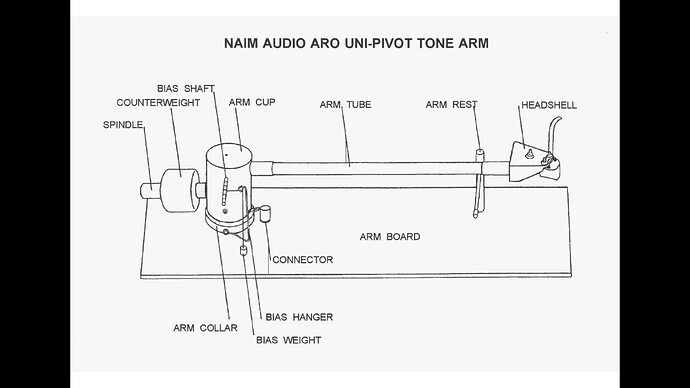 NAIM AUDIO ARO UNI-PIVOT TONE ARM

BIAS SHAFT
COUNTERWEIGHT
ARM CUP
ARM TUBE
ARM REST
HEADSHELL
SPINDLE
ARM BOARD
CONNECTOR
BIAS HANGER
ARM COLLAR
BIAS WEIGHT