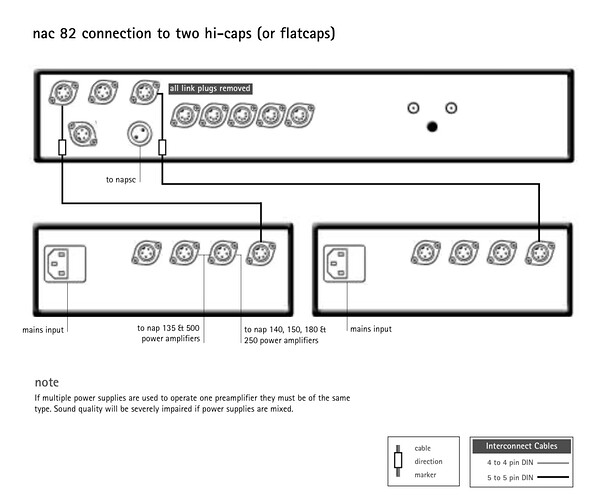 nac 82 connection to two hi-caps (or flatcaps)

all link plugs removed

to napsc

mains input

to nap 135 & 500 power amplifiers

to nap 140, 150, 180 & 250 power amplifiers

mains input

note

If multiple power supplies are used to operate one preamplifier they must be of the same type. Sound quality will be severely impaired if power supplies are mixed.

cable direction marker

Interconnect Cables
4 to 4 pin DIN
5 to 5 pin DIN