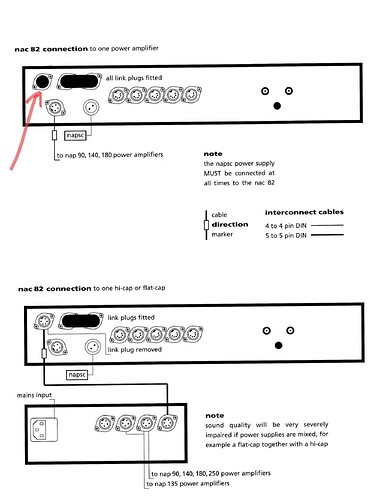 nac 82 connection to one power amplifier

all link plugs fitted

napsc

to nap 90, 140, 180 power amplifiers

note
the napsc power supply MUST be connected at all times to the nac 82

cable
direction
marker

interconnect cables
4 to 4 pin DIN
5 to 5 pin DIN

nac 82 connection to one hi-cap or flat-cap

link plugs fitted

link plug removed

napsc

mains input

note
sound quality will be very severely impaired if power supplies are mixed, for example a flat-cap together with a hi-cap

to nap 90, 140, 180, 250 power amplifiers
to nap 135 power amplifiers