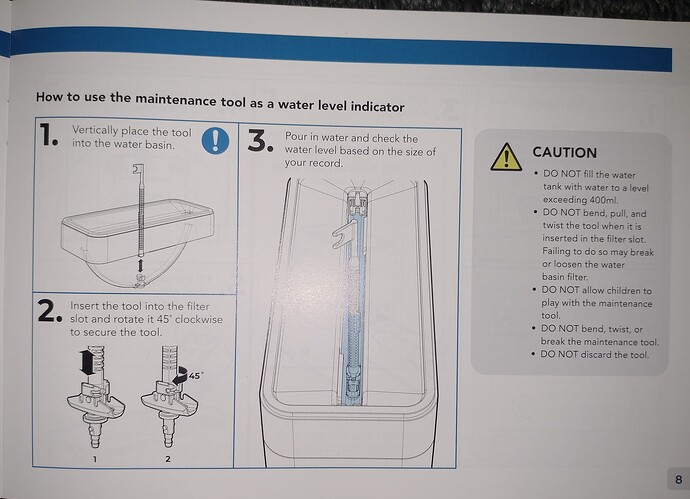 How to use the maintenance tool as a water level indicator

1. Vertically place the tool into the water basin.

2. Insert the tool into the filter slot and rotate it 45° clockwise to secure the tool.

45°

1

2

3. Pour in water and check the water level based on the size of your record.

CAUTION

• DO NOT fill the water tank with water to a level exceeding 400ml.
• DO NOT bend, pull, and twist the tool when it is inserted in the filter slot. Failing to do so may break or loosen the water basin filter.
• DO NOT allow children to play with the maintenance tool.
• DO NOT bend, twist, or break the maintenance tool.
• DO NOT discard the tool.

8